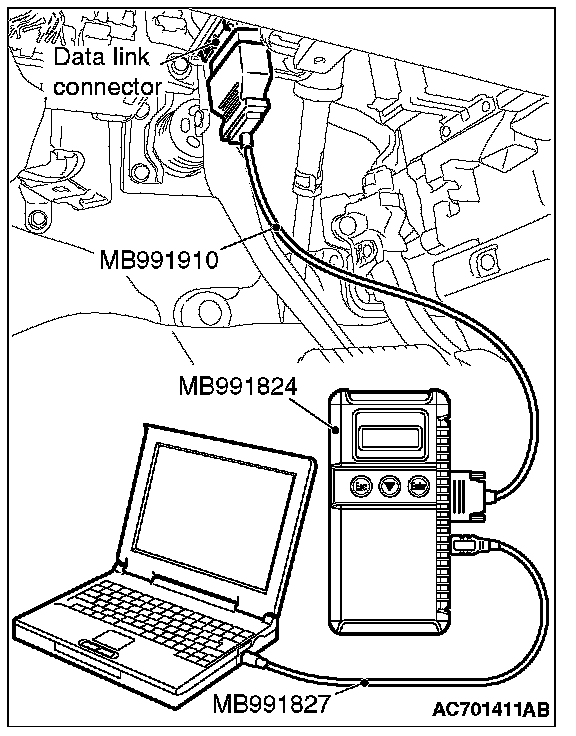 Data link connector

MB991910

MB991824

Esc

Enter

MB991827

AC701411AB