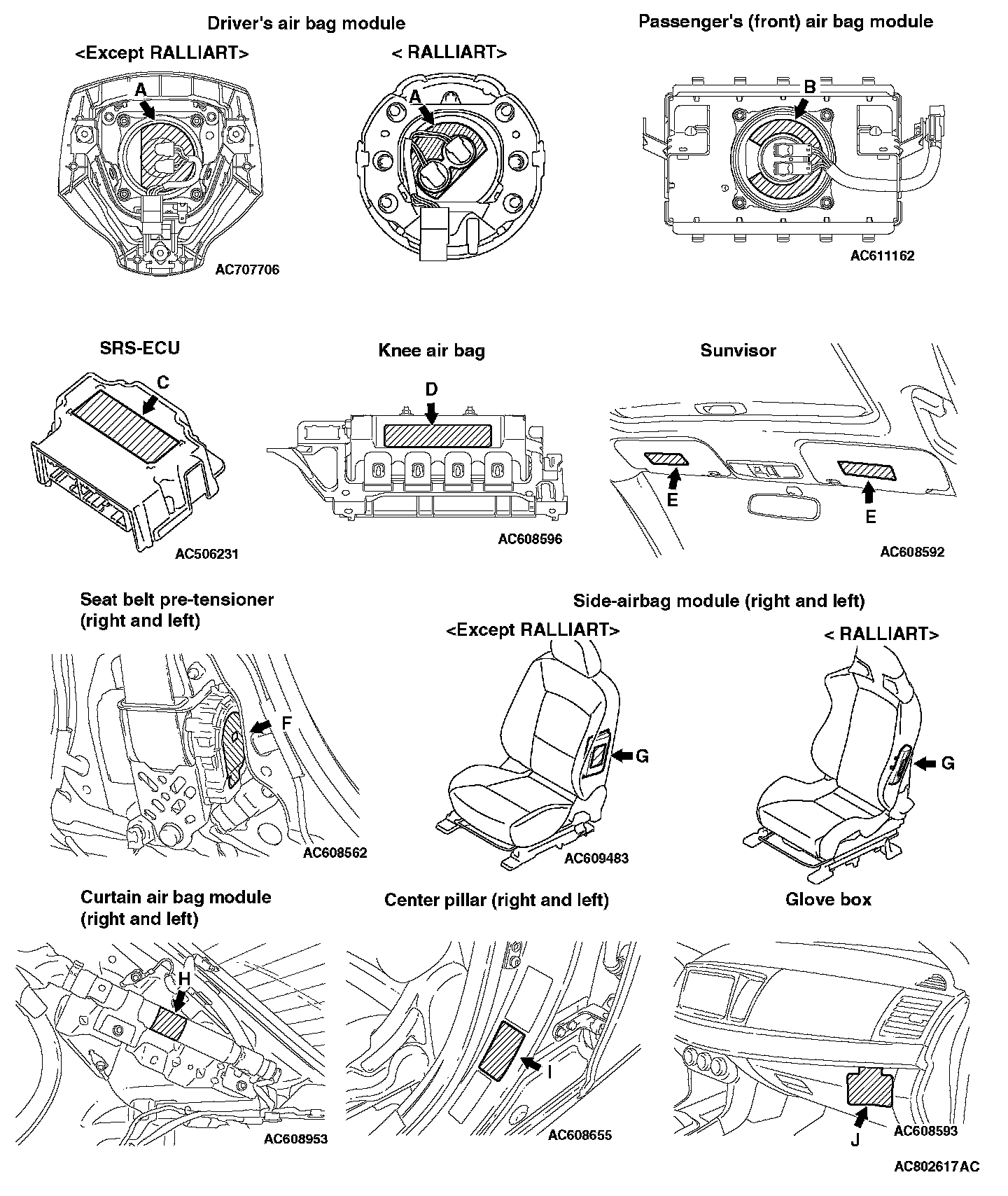 Driver's air bag module

<Except RALLIART>

A

AC707706

< RALLIART>

A

Passenger's (front) air bag module

B

AC611162

SRS-ECU

C

AC506231

Knee air bag

D

AC608596

Sunvisor

E

E

AC608592

Seat belt pre-tensioner (right and left)

F

AC608562

Side-airbag module (right and left)

<Except RALLIART>

G

AC609483

< RALLIART>

G

Curtain air bag module (right and left)

H

AC608953

Center pillar (right and left)

I

AC608655

Glove box

J

AC608593

AC802617AC