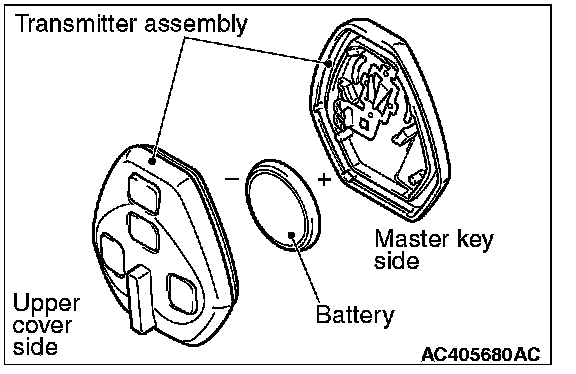 Transmitter assembly

−

+

Master key side

Upper cover side

Battery

AC405680AC