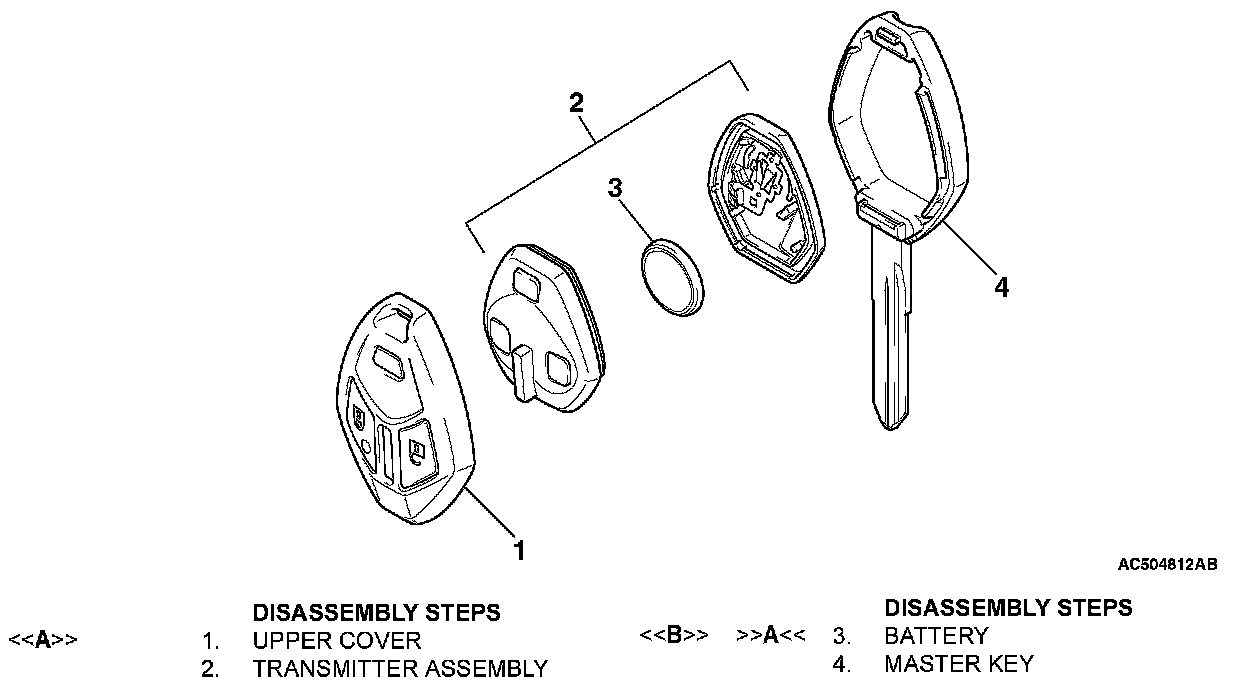 2

3

4

1

AC504812AB

DISASSEMBLY STEPS
<<A>> 1. UPPER COVER
2. TRANSMITTER ASSEMBLY

DISASSEMBLY STEPS
<<B>> >>A<< 3. BATTERY
4. MASTER KEY