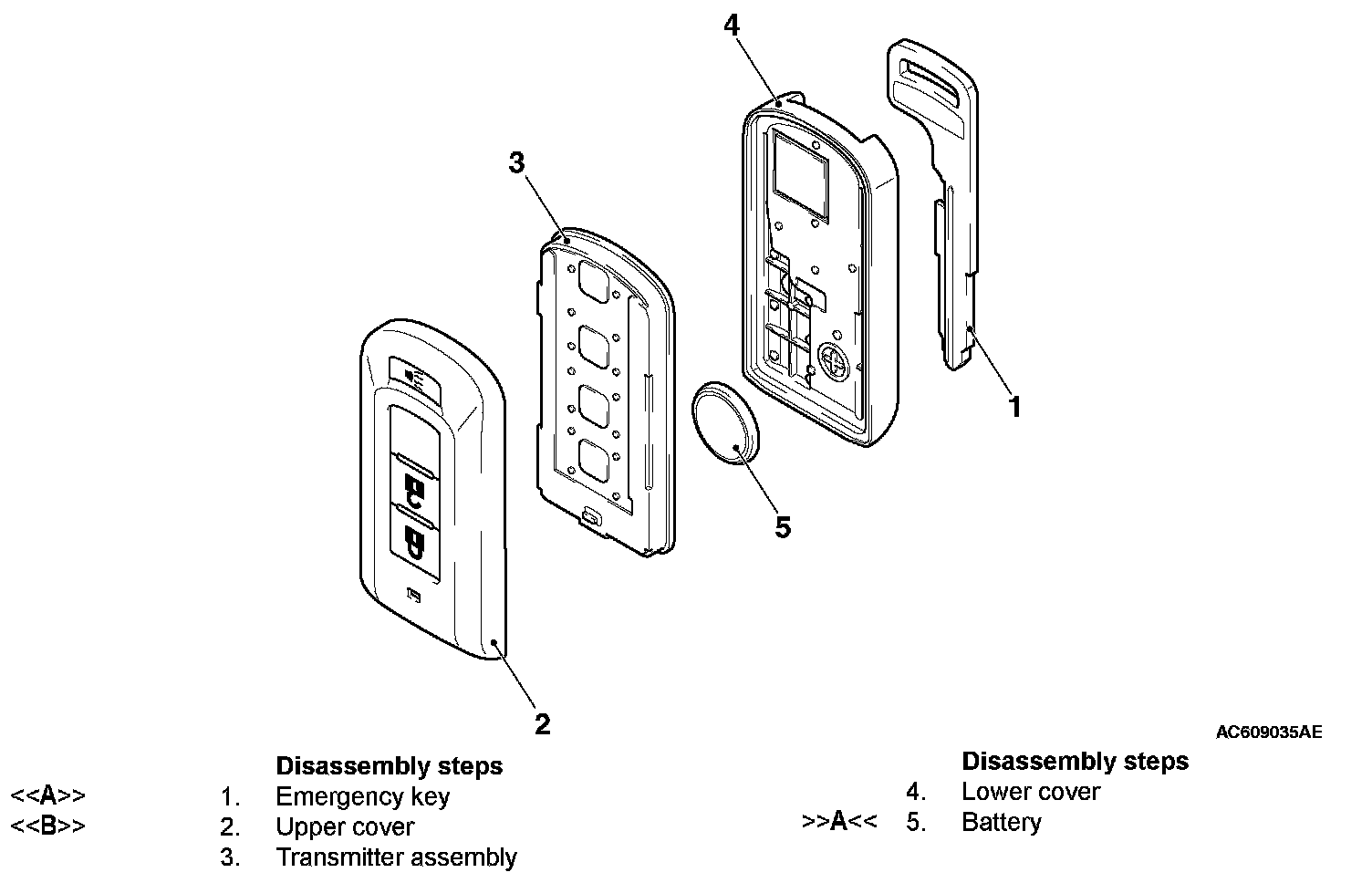 4

3

1

5

2

AC609035AE

Disassembly steps

<<A>> 1. Emergency key

<<B>> 2. Upper cover

3. Transmitter assembly

Disassembly steps

4. Lower cover

>>A<< 5. Battery