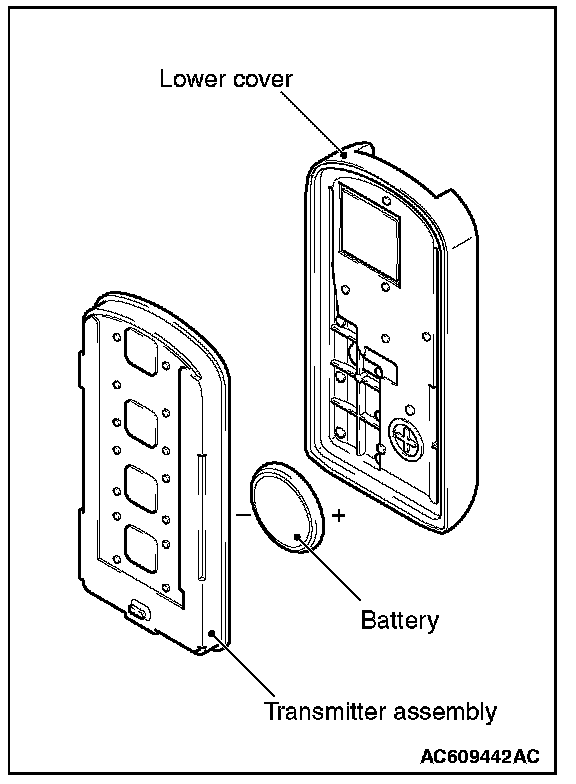 Lower cover

−

+

Battery

Transmitter assembly

AC609442AC