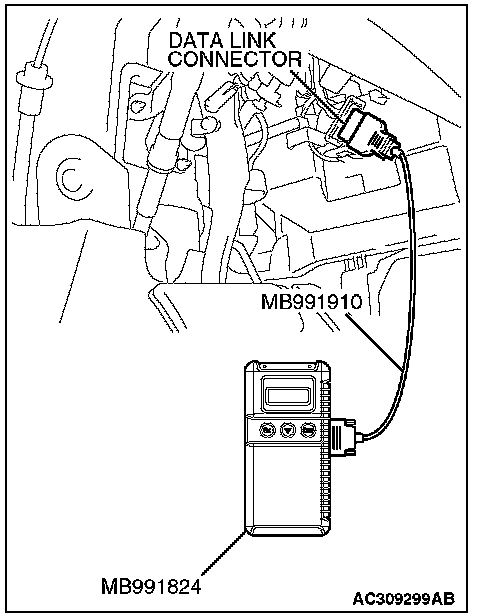 DATA LINK
CONNECTOR

MB991910

MB991824

AC309299AB