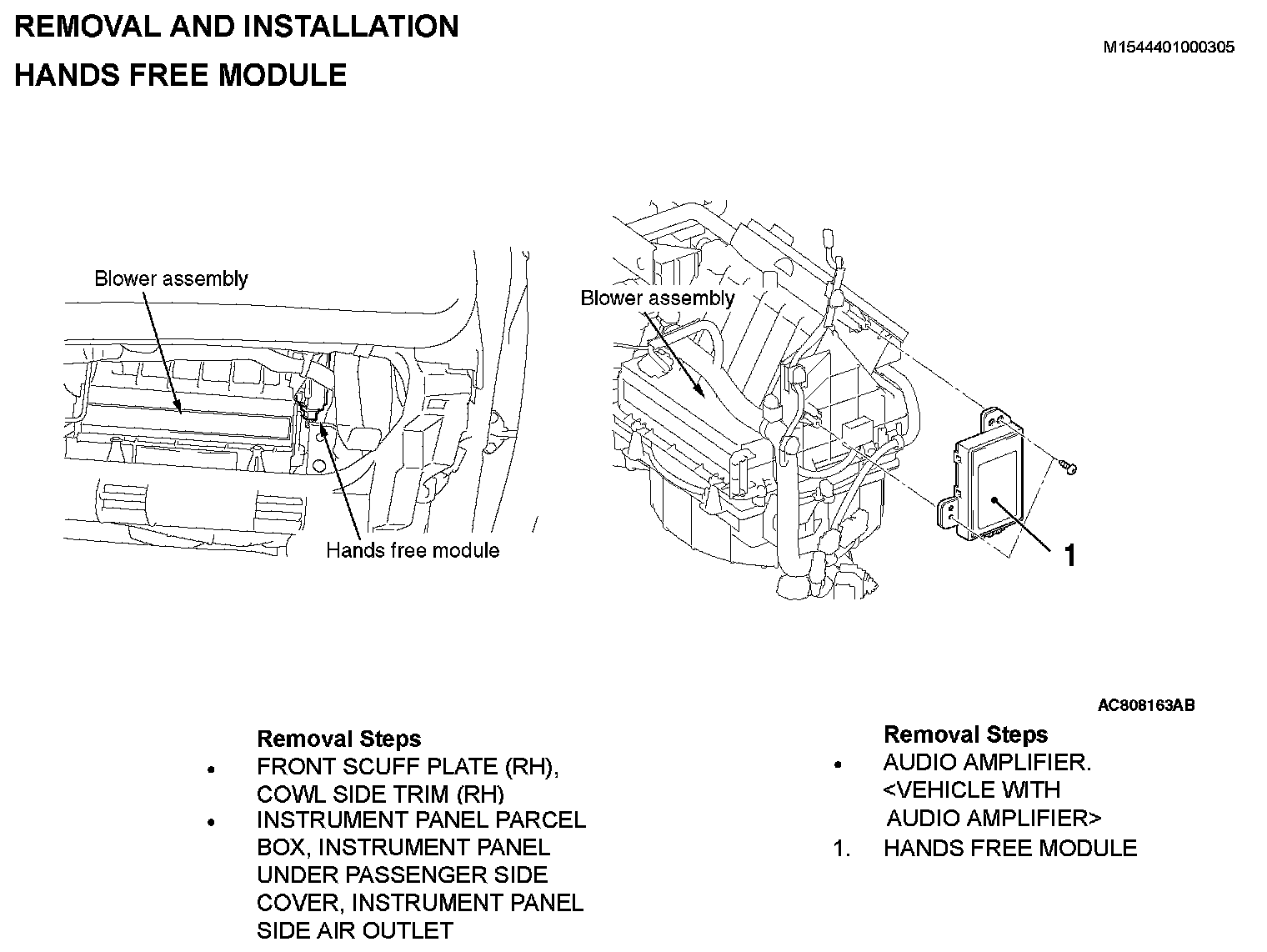 REMOVAL AND INSTALLATION

M1544401000305

HANDS FREE MODULE

Blower assembly

Hands free module

Blower assembly

1

AC808163AB

Removal Steps

• FRONT SCUFF PLATE (RH), COWL SIDE TRIM (RH)
• INSTRUMENT PANEL PARCEL BOX, INSTRUMENT PANEL UNDER PASSENGER SIDE COVER, INSTRUMENT PANEL SIDE AIR OUTLET

Removal Steps

• AUDIO AMPLIFIER. <VEHICLE WITH AUDIO AMPLIFIER>
1. HANDS FREE MODULE