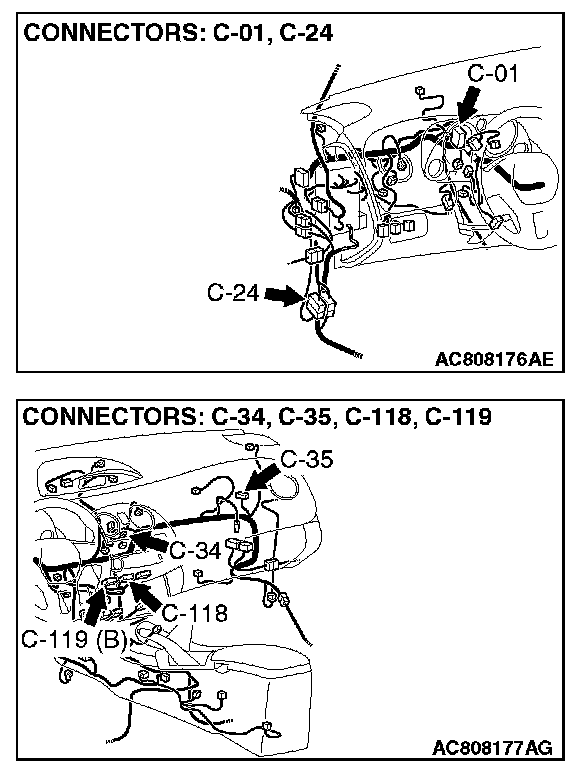 CONNECTORS: C-01, C-24

C-01

C-24

AC808176AE

CONNECTORS: C-34, C-35, C-118, C-119

C-35

C-34

C-118

C-119 (B)

AC808177AG