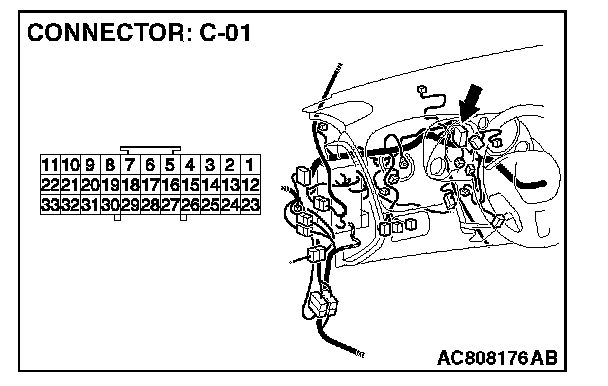 CONNECTOR: C-01

| 11 | 10 | 9 | 8 | 7 | 6 | 5 | 4 | 3 | 2 | 1 |
|---|---|---|---|---|---|---|---|---|---|---|
| 22 | 21 | 20 | 19 | 18 | 17 | 16 | 15 | 14 | 13 | 12 |
| 33 | 32 | 31 | 30 | 29 | 28 | 27 | 26 | 25 | 24 | 23 |

AC808176AB