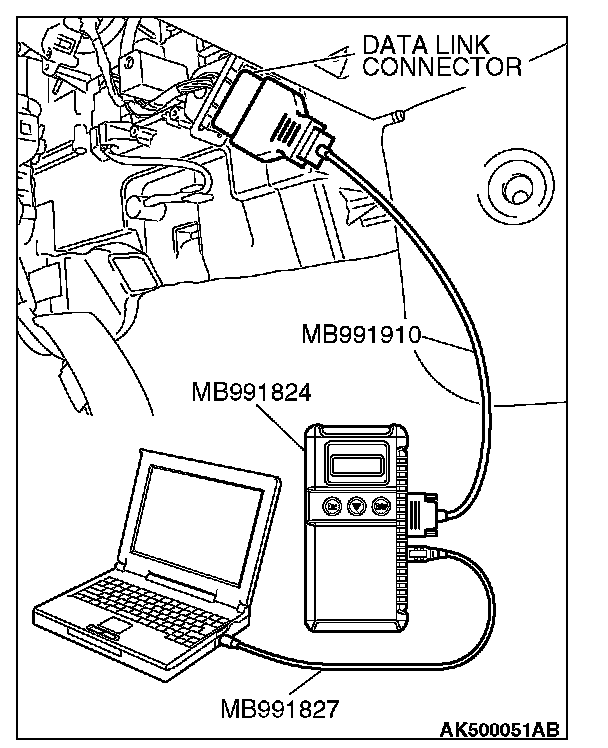 DATA LINK CONNECTOR

MB991910

MB991824

MB991827

AK500051AB