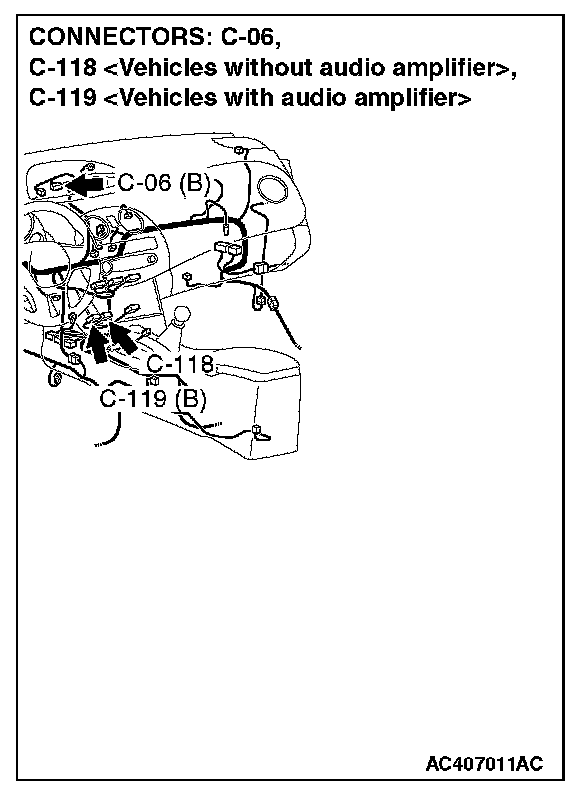 CONNECTORS: C-06,
C-118 <Vehicles without audio amplifier>,
C-119 <Vehicles with audio amplifier>

C-06 (B)

C-118

C-119 (B)

AC407011AC