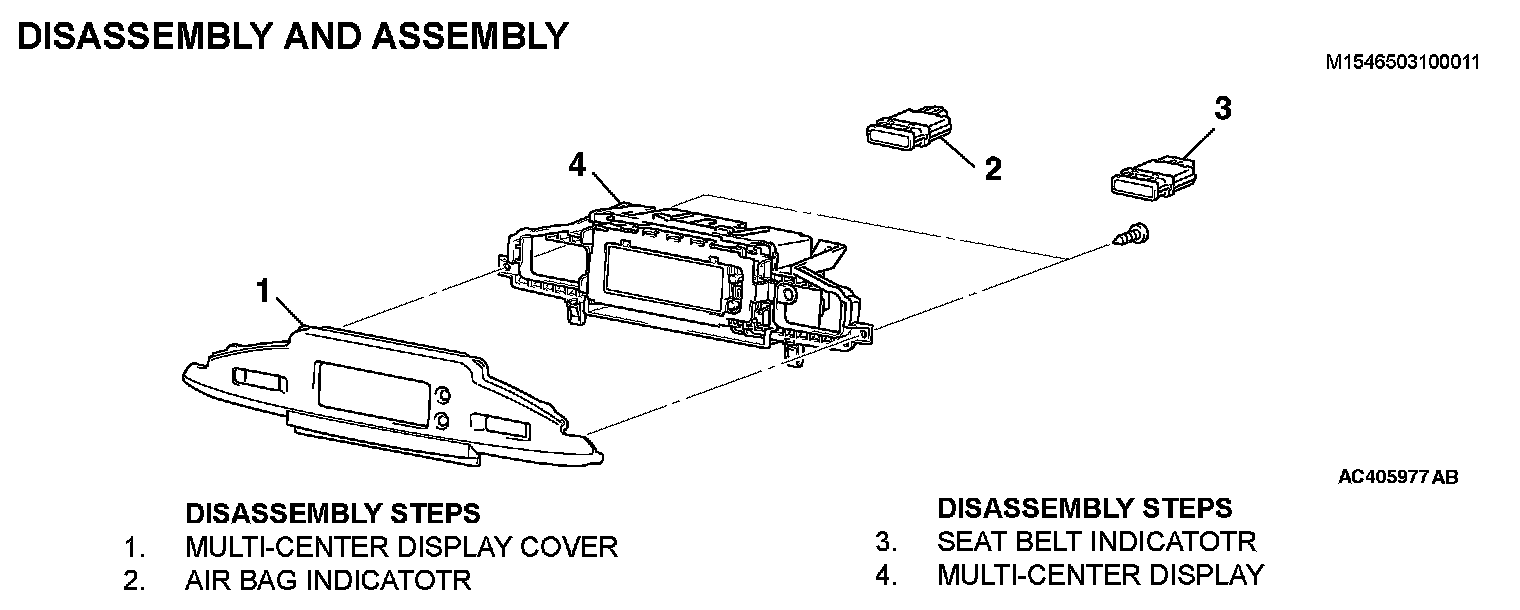 DISASSEMBLY AND ASSEMBLY

M1546503100011

4

2

3

1

AC405977 AB

DISASSEMBLY STEPS
1. MULTI-CENTER DISPLAY COVER
2. AIR BAG INDICATOTR

DISASSEMBLY STEPS
3. SEAT BELT INDICATOTR
4. MULTI-CENTER DISPLAY