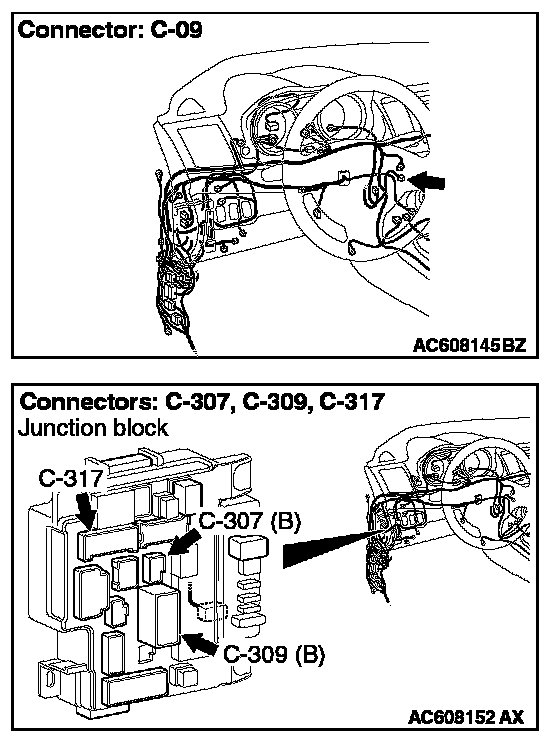 Connector: C-09

AC608145BZ

Connectors: C-307, C-309, C-317
Junction block

C-317

C-307 (B)

C-309 (B)

AC608152 AX