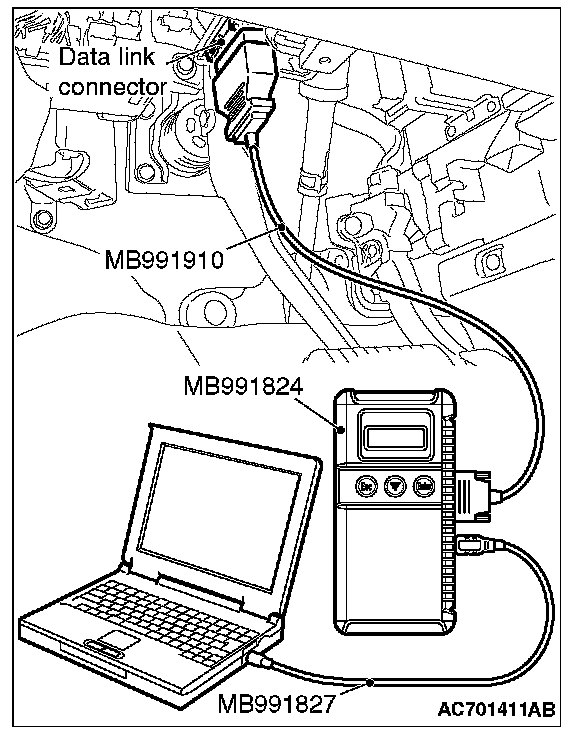 Data link connector

MB991910

MB991824

Esc

Enter

MB991827

AC701411AB