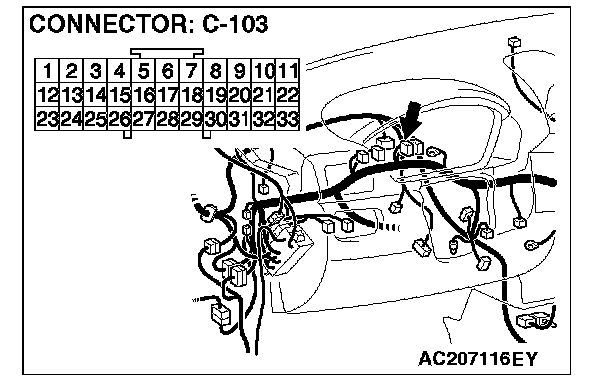 CONNECTOR: C-103

| 1 | 2 | 3 | 4 | 5 | 6 | 7 | 8 | 9 | 10 | 11 |
|---|---|---|---|---|---|---|---|---|---|---|
| 12 | 13 | 14 | 15 | 16 | 17 | 18 | 19 | 20 | 21 | 22 |
| 23 | 24 | 25 | 26 | 27 | 28 | 29 | 30 | 31 | 32 | 33 |

AC207116EY