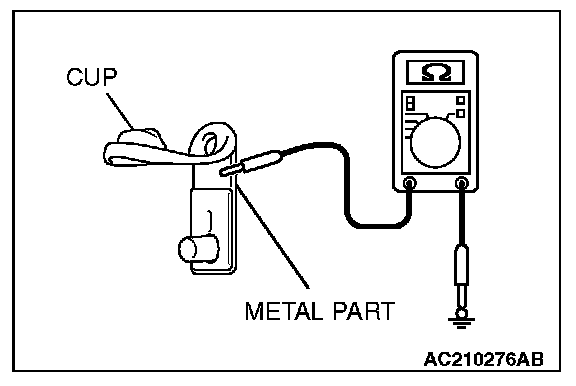 CUP

Ω

METAL PART

AC210276AB