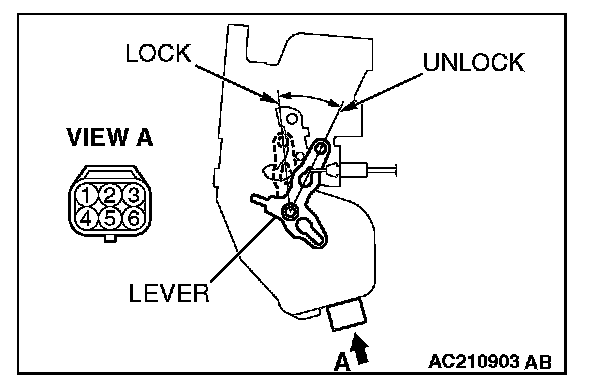 LOCK
UNLOCK
VIEW A
1 2 3
4 5 6
LEVER
A
AC210903 AB