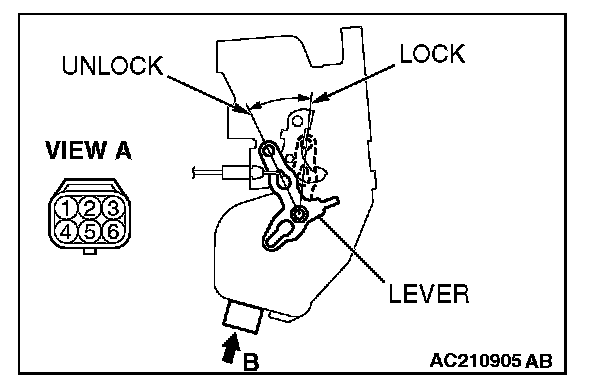 UNLOCK
LOCK
VIEW A
1 2 3
4 5 6
LEVER
B
AC210905 AB