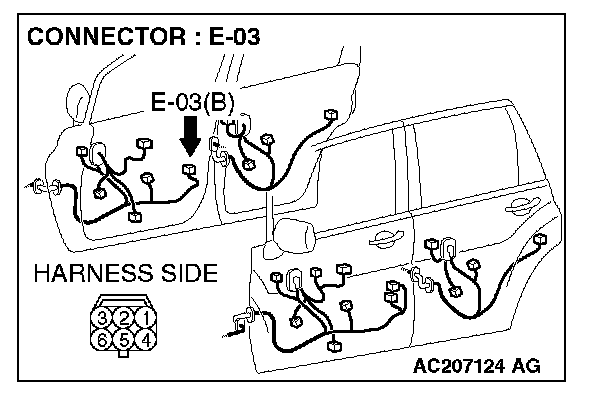 CONNECTOR : E-03

E-03(B)

HARNESS SIDE

3 2 1
6 5 4

AC207124 AG