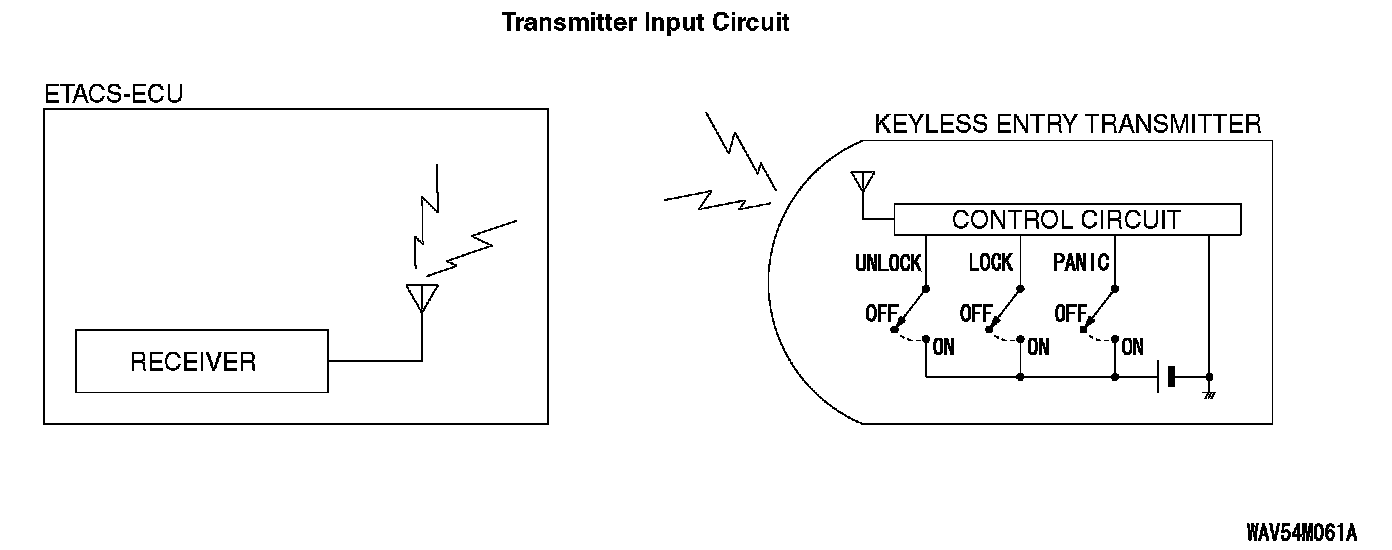 Transmitter Input Circuit

ETACS-ECU

RECEIVER

KEYLESS ENTRY TRANSMITTER

CONTROL CIRCUIT

UNLOCK

LOCK

PANIC

OFF

ON

OFF

ON

OFF

ON

WAV54M061A