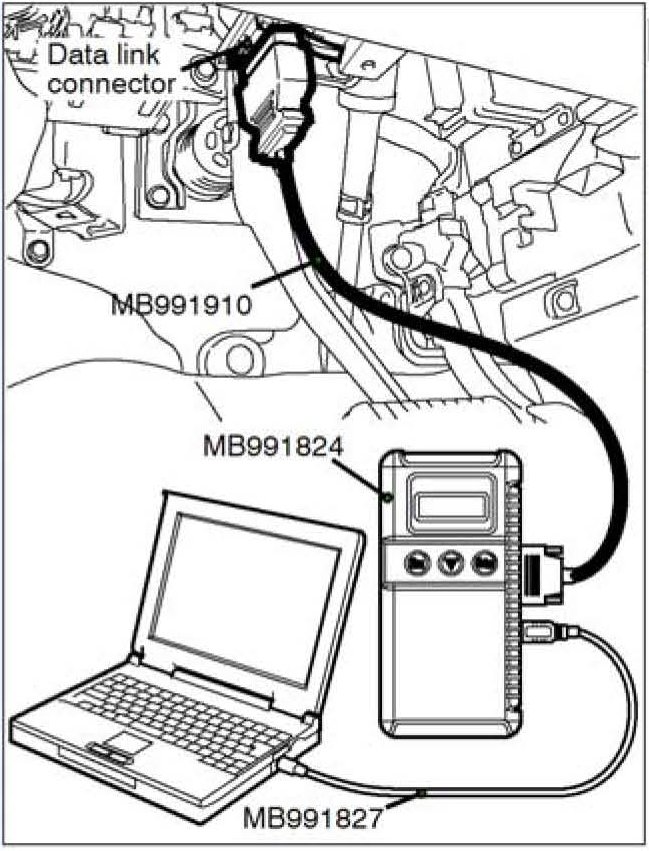 Data link connector

MB991910

MB991824

MB991827