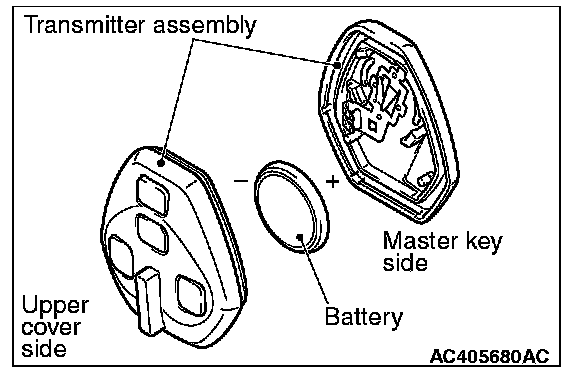 Transmitter assembly

−

+

Master key side

Upper cover side

Battery

AC405680AC