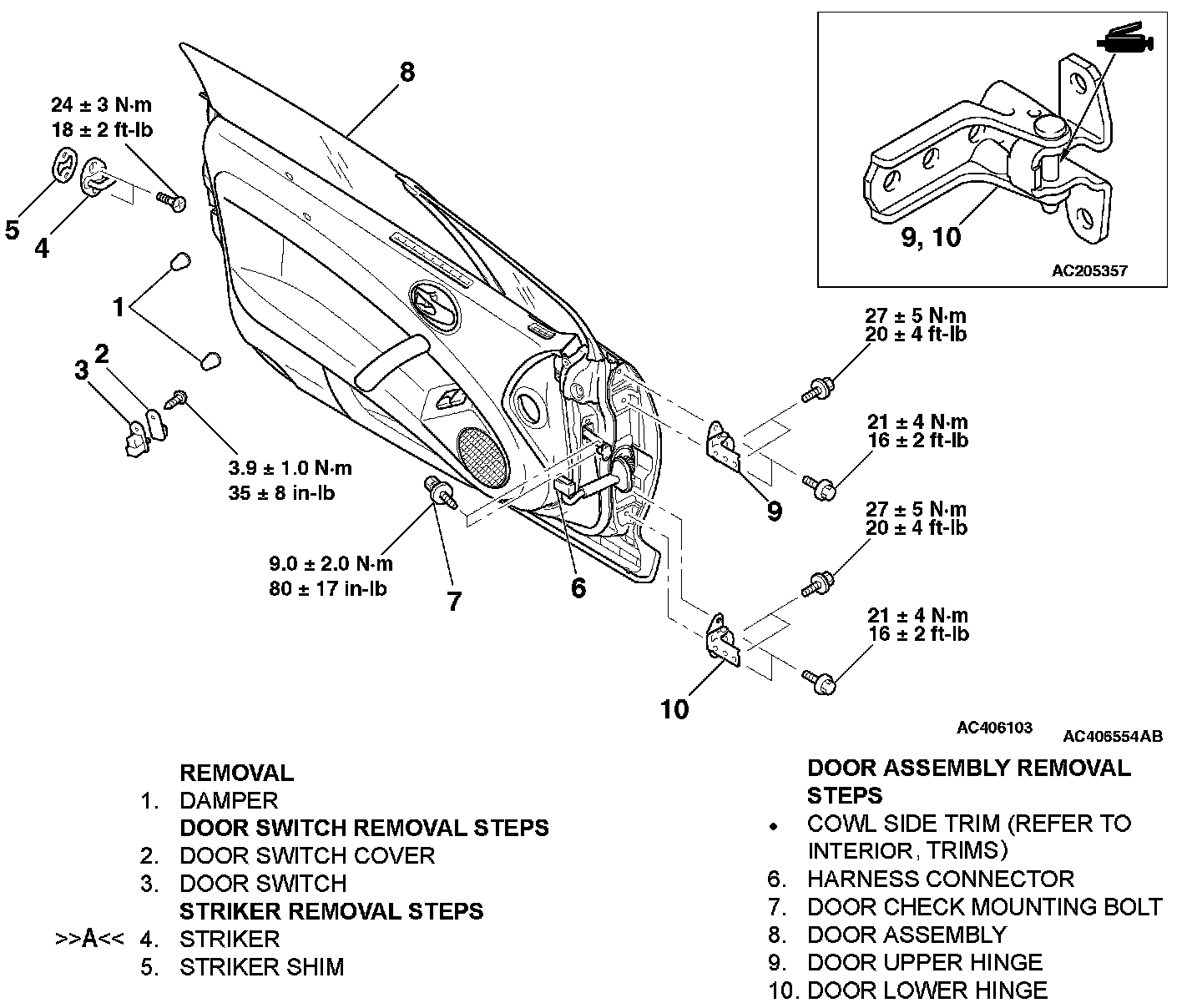 8

24 ± 3 N·m
18 ± 2 ft-lb

5

4

1

3 2

3.9 ± 1.0 N·m
35 ± 8 in-lb

9.0 ± 2.0 N·m
80 ± 17 in-lb

7

6

9, 10

AC205357

27 ± 5 N·m
20 ± 4 ft-lb

21 ± 4 N·m
16 ± 2 ft-lb

9

27 ± 5 N·m
20 ± 4 ft-lb

21 ± 4 N·m
16 ± 2 ft-lb

10

AC406103

AC406554AB

REMOVAL
1. DAMPER
DOOR SWITCH REMOVAL STEPS
2. DOOR SWITCH COVER
3. DOOR SWITCH
STRIKER REMOVAL STEPS
>>A<< 4. STRIKER
5. STRIKER SHIM

DOOR ASSEMBLY REMOVAL STEPS
• COWL SIDE TRIM (REFER TO INTERIOR, TRIMS)
6. HARNESS CONNECTOR
7. DOOR CHECK MOUNTING BOLT
8. DOOR ASSEMBLY
9. DOOR UPPER HINGE
10. DOOR LOWER HINGE