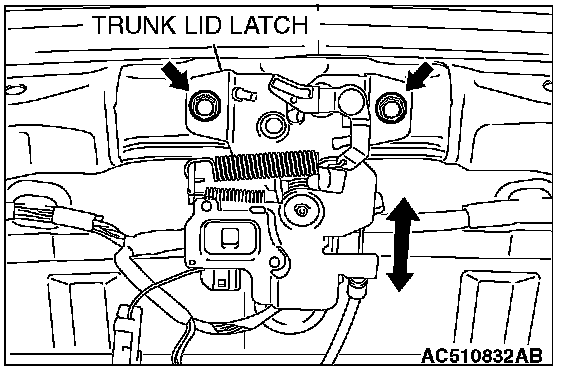 TRUNK LID LATCH

AC510832AB