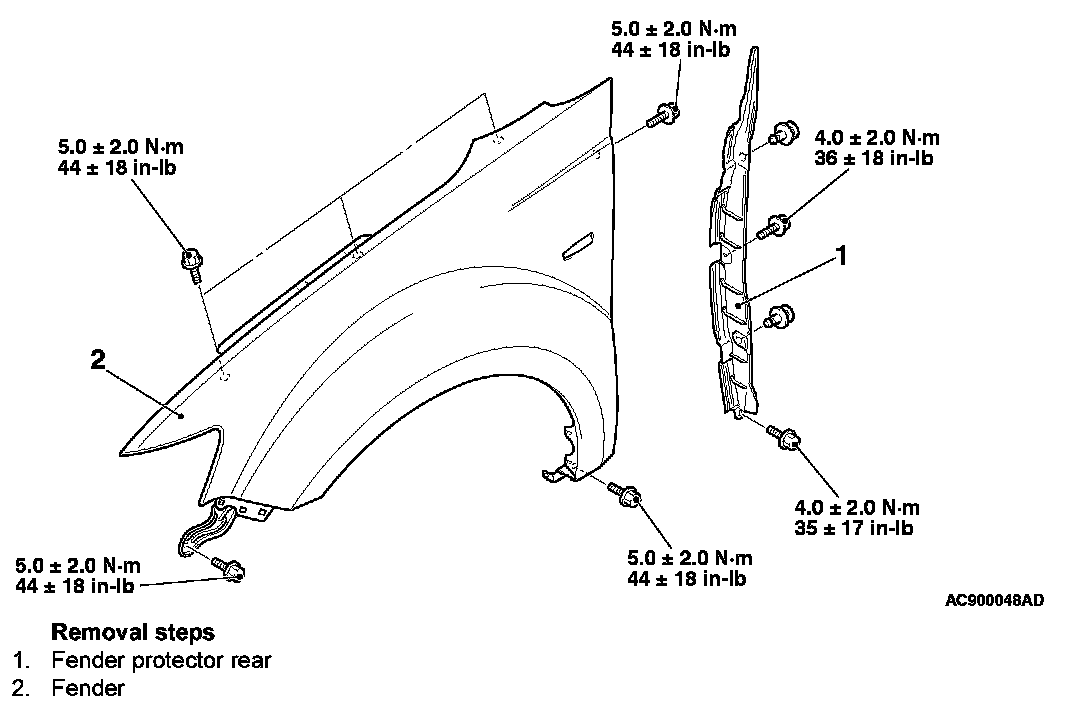 5.0 ± 2.0 N·m
44 ± 18 in-lb

5.0 ± 2.0 N·m
44 ± 18 in-lb

4.0 ± 2.0 N·m
36 ± 18 in-lb

1

2

4.0 ± 2.0 N·m
35 ± 17 in-lb

5.0 ± 2.0 N·m
44 ± 18 in-lb

5.0 ± 2.0 N·m
44 ± 18 in-lb

AC900048AD

Removal steps
1. Fender protector rear
2. Fender