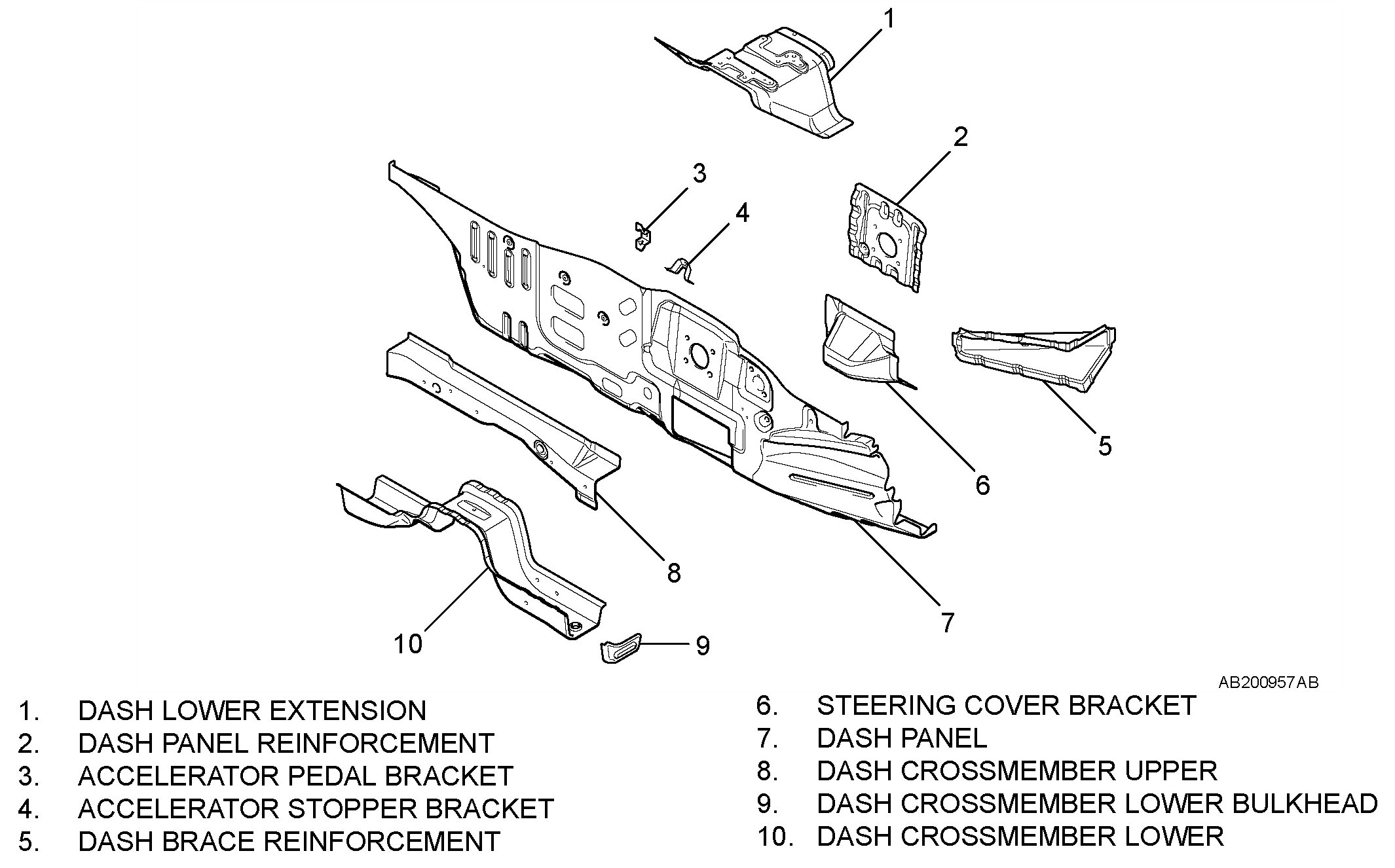 1
2
3
4
5
6
7
8
9
10

AB200957AB

1. DASH LOWER EXTENSION
2. DASH PANEL REINFORCEMENT
3. ACCELERATOR PEDAL BRACKET
4. ACCELERATOR STOPPER BRACKET
5. DASH BRACE REINFORCEMENT

6. STEERING COVER BRACKET
7. DASH PANEL
8. DASH CROSSMEMBER UPPER
9. DASH CROSSMEMBER LOWER BULKHEAD
10. DASH CROSSMEMBER LOWER