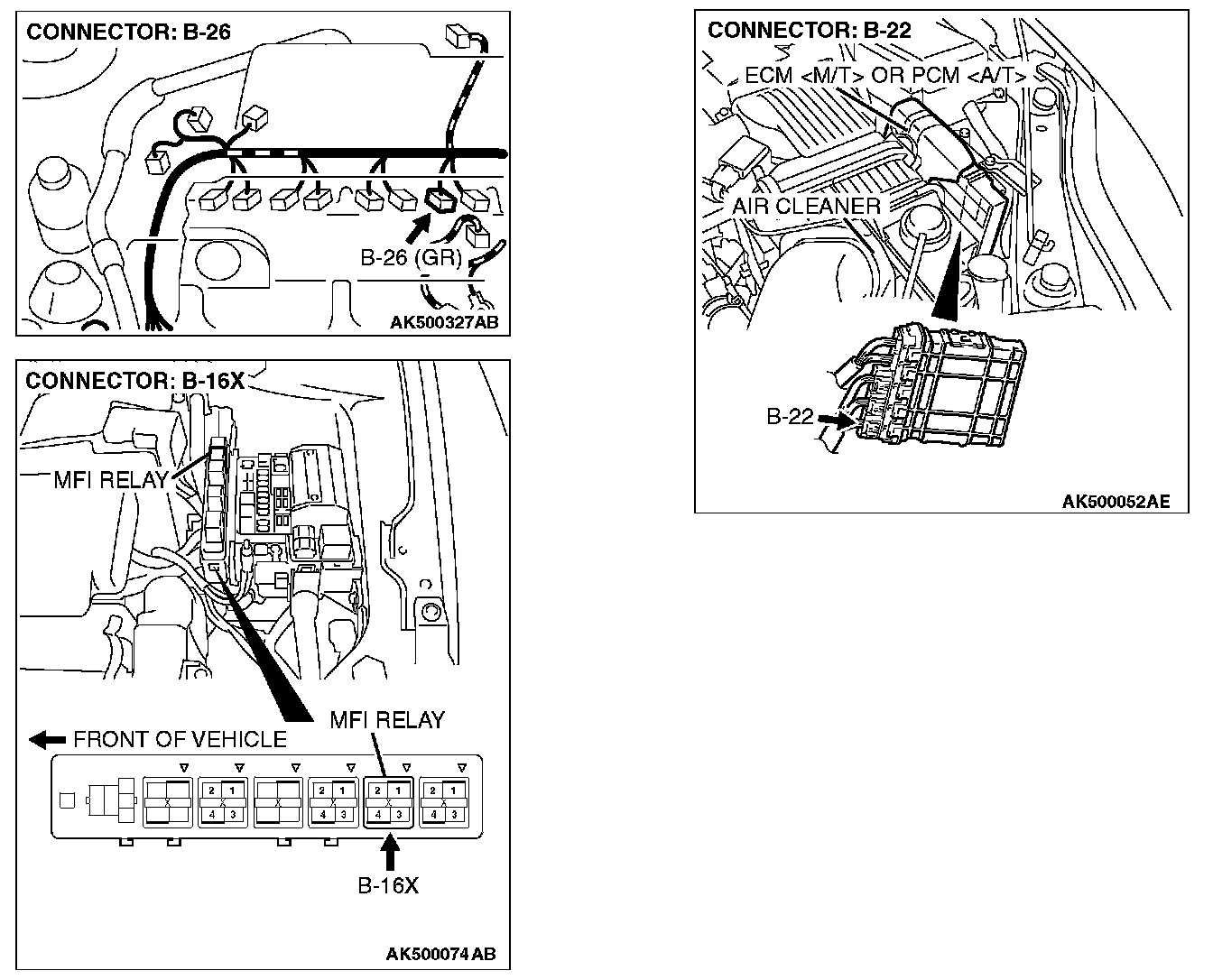 CONNECTOR: B-26

B-26 (GR)

AK500327AB

CONNECTOR: B-16X

MFI RELAY

MFI RELAY

FRONT OF VEHICLE

2 1
4 3

2 1
4 3

2 1
4 3

2 1
4 3

B-16X

AK500074AB

CONNECTOR: B-22

ECM <M/T> OR PCM <A/T>

AIR CLEANER

B-22

AK500052AE