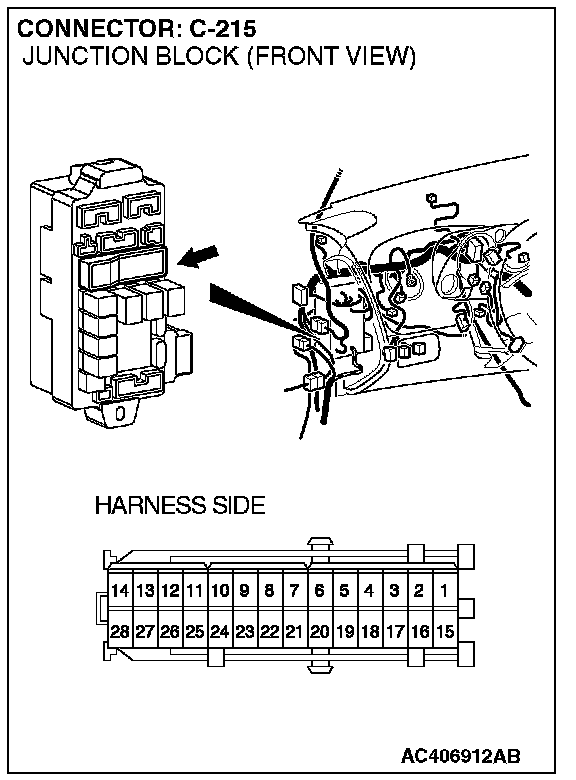 CONNECTOR: C-215
JUNCTION BLOCK (FRONT VIEW)

HARNESS SIDE

| 14 | 13 | 12 | 11 | 10 | 9 | 8 | 7 | 6 | 5 | 4 | 3 | 2 | 1 |
|---|---|---|---|---|---|---|---|---|---|---|---|---|---|
| 28 | 27 | 26 | 25 | 24 | 23 | 22 | 21 | 20 | 19 | 18 | 17 | 16 | 15 |

AC406912AB