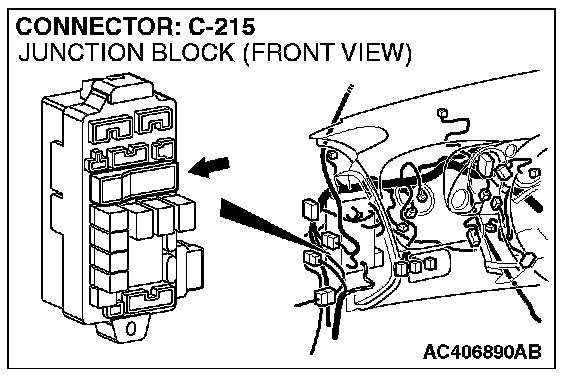 CONNECTOR: C-215
JUNCTION BLOCK (FRONT VIEW)

AC406890AB