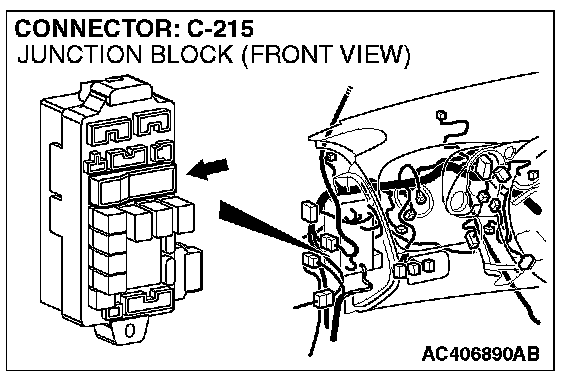 CONNECTOR: C-215
JUNCTION BLOCK (FRONT VIEW)

AC406890AB