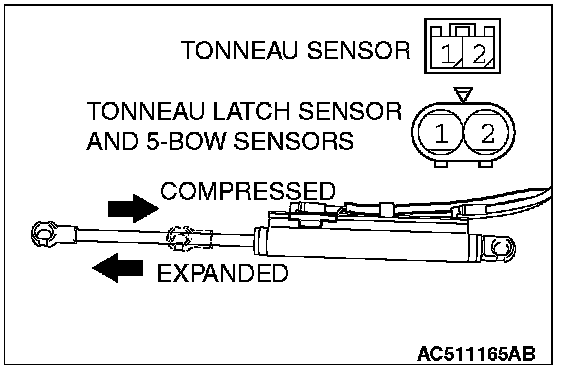 TONNEAU SENSOR

1 2

TONNEAU LATCH SENSOR AND 5-BOW SENSORS

1 2

COMPRESSED

EXPANDED

AC511165AB