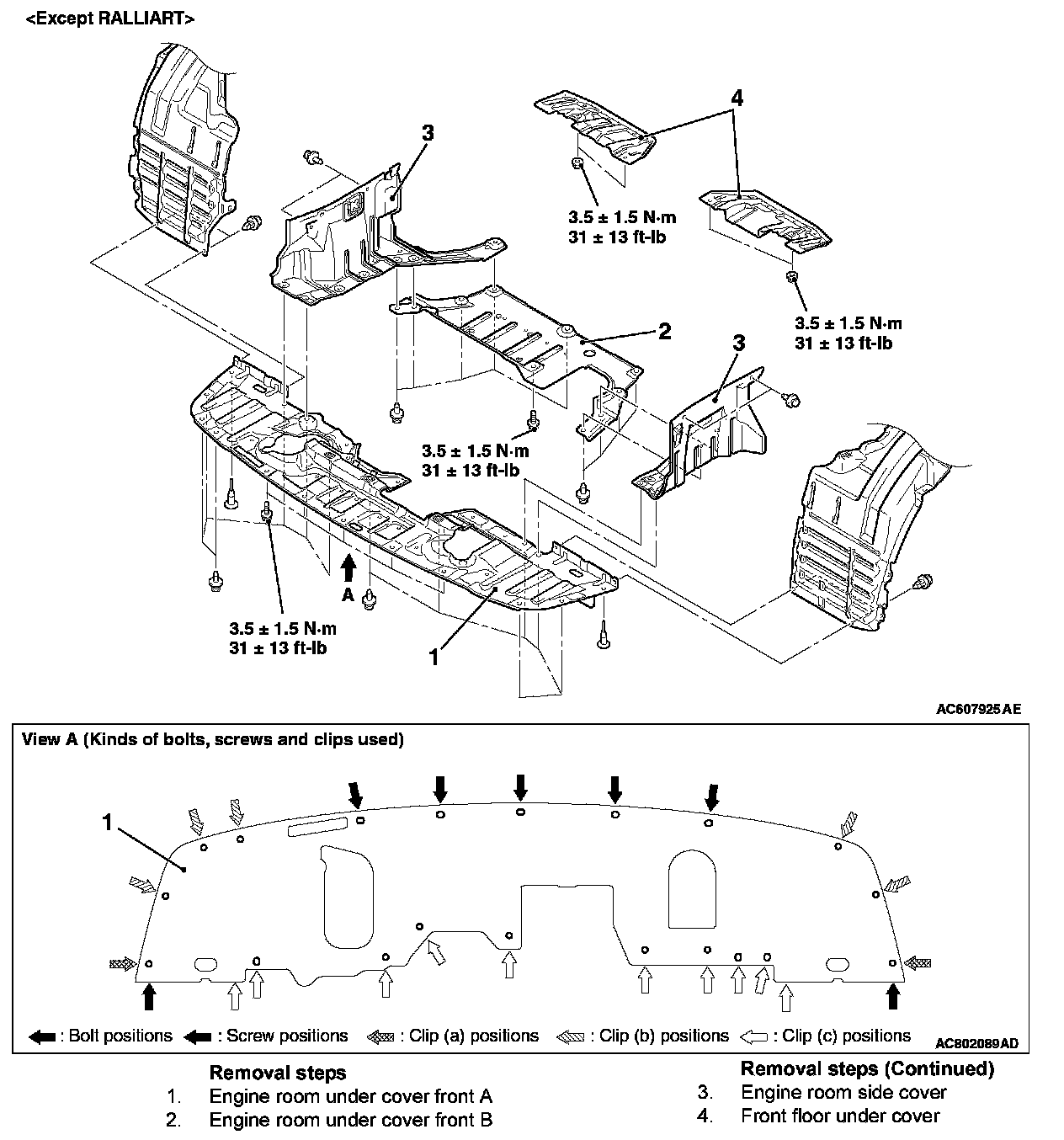 <Except RALLIART>

3

4

3.5 ± 1.5 N·m
31 ± 13 ft-lb

3.5 ± 1.5 N·m
31 ± 13 ft-lb

2

3

3.5 ± 1.5 N·m
31 ± 13 ft-lb

A

3.5 ± 1.5 N·m
31 ± 13 ft-lb

1

AC607925AE

View A (Kinds of bolts, screws and clips used)

1

: Bolt positions : Screw positions : Clip (a) positions : Clip (b) positions : Clip (c) positions

AC802089AD

Removal steps
1. Engine room under cover front A
2. Engine room under cover front B

Removal steps (Continued)
3. Engine room side cover
4. Front floor under cover