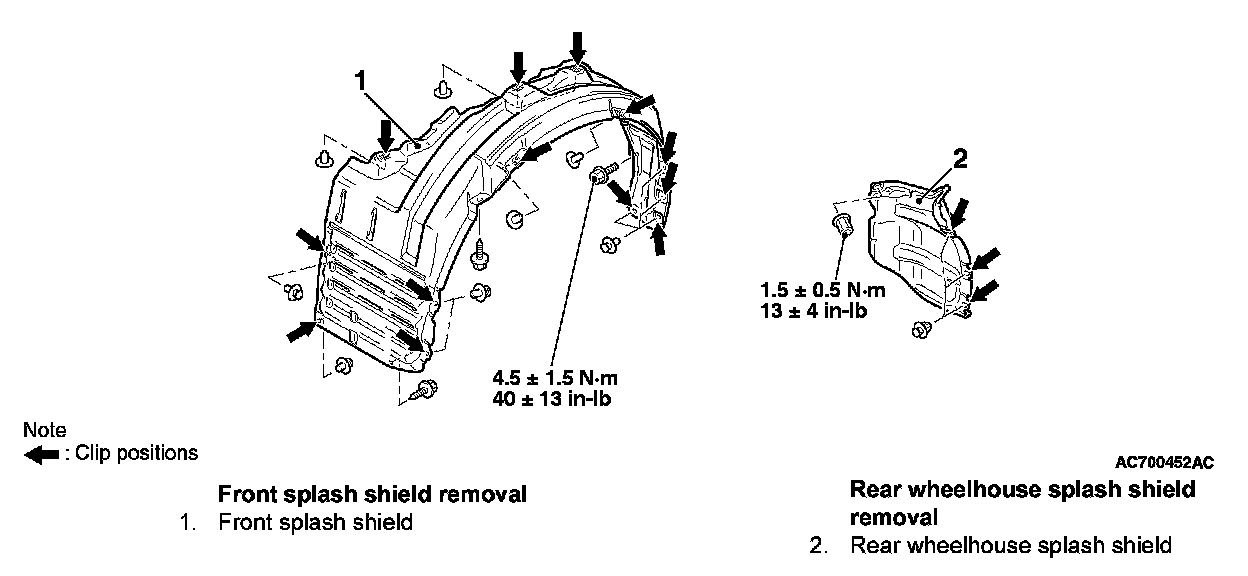 1

2

1.5 ± 0.5 N·m
13 ± 4 in-lb

4.5 ± 1.5 N·m
40 ± 13 in-lb

Note
: Clip positions

AC700452AC

Front splash shield removal
1. Front splash shield

Rear wheelhouse splash shield removal
2. Rear wheelhouse splash shield