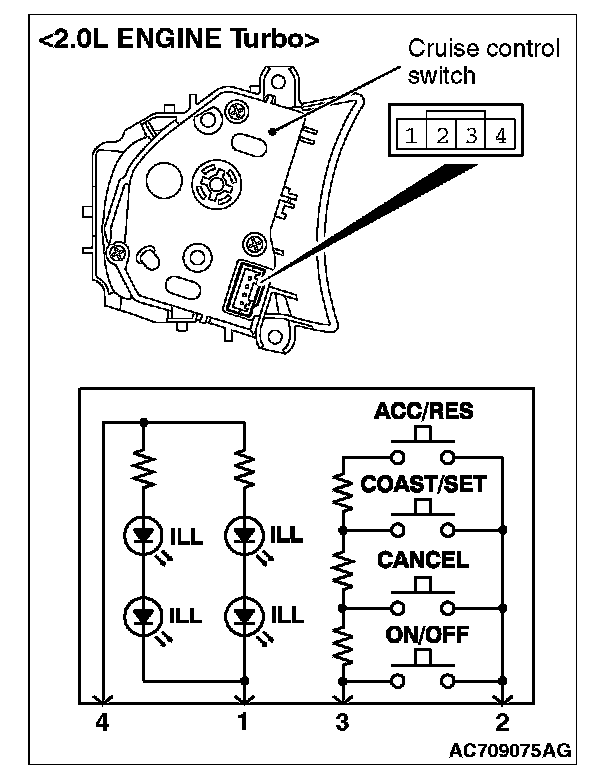 <2.0L ENGINE Turbo>

Cruise control switch

1 2 3 4

ACC/RES

COAST/SET

CANCEL

ON/OFF

ILL

ILL

ILL

ILL

4

1

3

2

AC709075AG