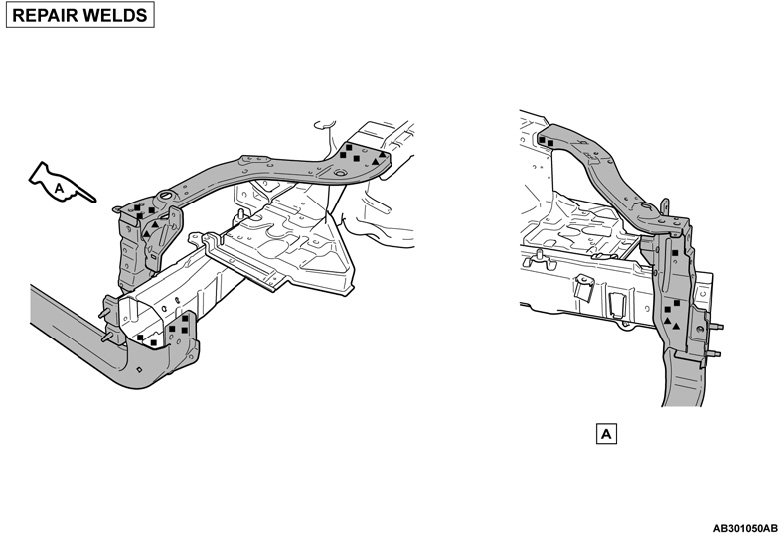 REPAIR WELDS

A

A

AB301050AB