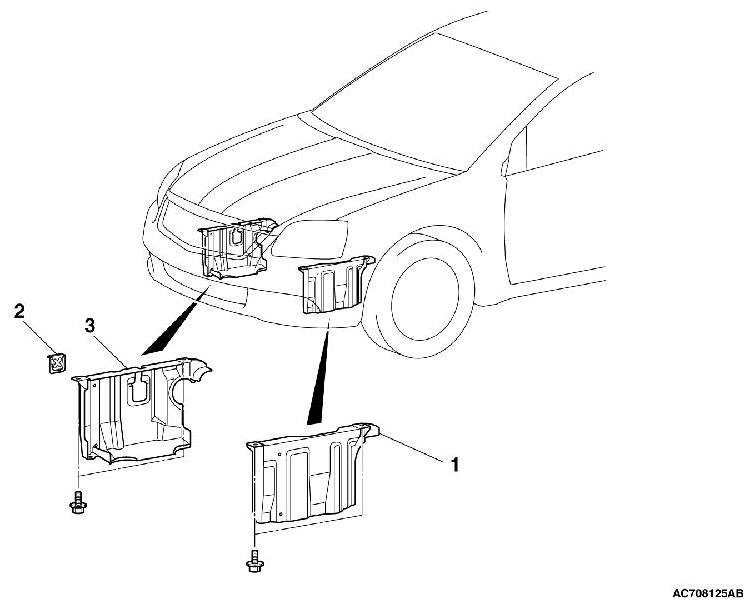 2
3
1
AC708125AB