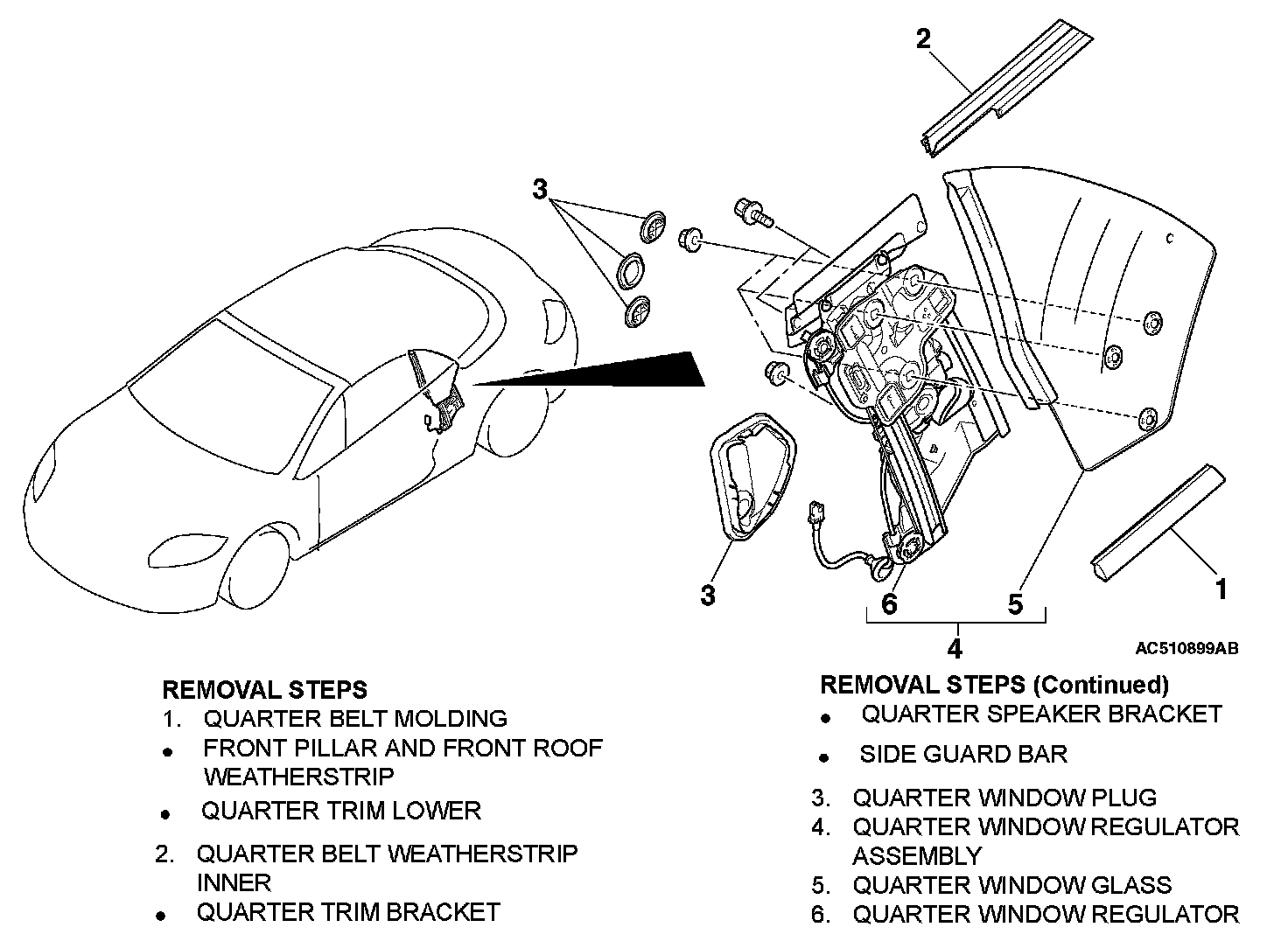 2

3

3

6

5

1

4

AC510899AB

REMOVAL STEPS
1. QUARTER BELT MOLDING
• FRONT PILLAR AND FRONT ROOF WEATHERSTRIP
• QUARTER TRIM LOWER
2. QUARTER BELT WEATHERSTRIP INNER
• QUARTER TRIM BRACKET

REMOVAL STEPS (Continued)
• QUARTER SPEAKER BRACKET
• SIDE GUARD BAR
3. QUARTER WINDOW PLUG
4. QUARTER WINDOW REGULATOR ASSEMBLY
5. QUARTER WINDOW GLASS
6. QUARTER WINDOW REGULATOR