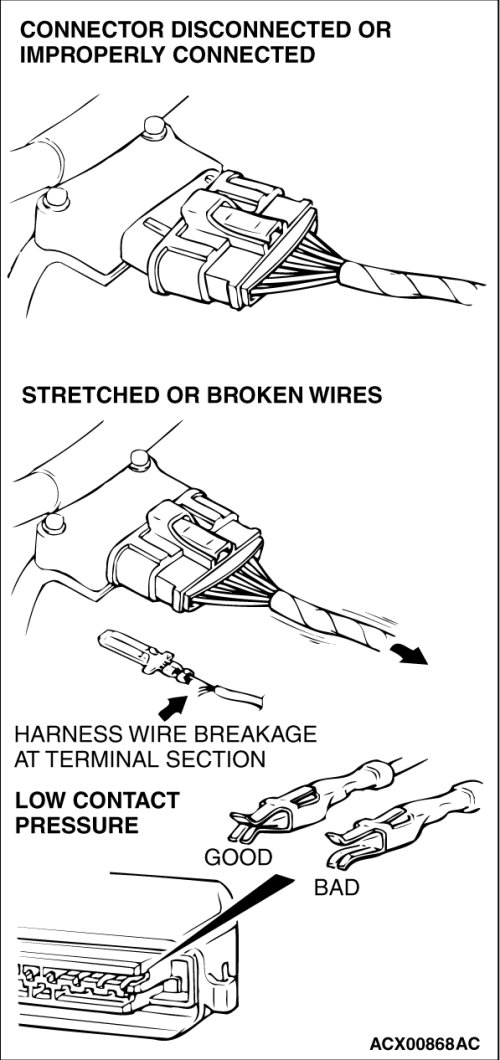 CONNECTOR DISCONNECTED OR IMPROPERLY CONNECTED

STRETCHED OR BROKEN WIRES

HARNESS WIRE BREAKAGE AT TERMINAL SECTION

LOW CONTACT PRESSURE

GOOD

BAD

ACX00868AC