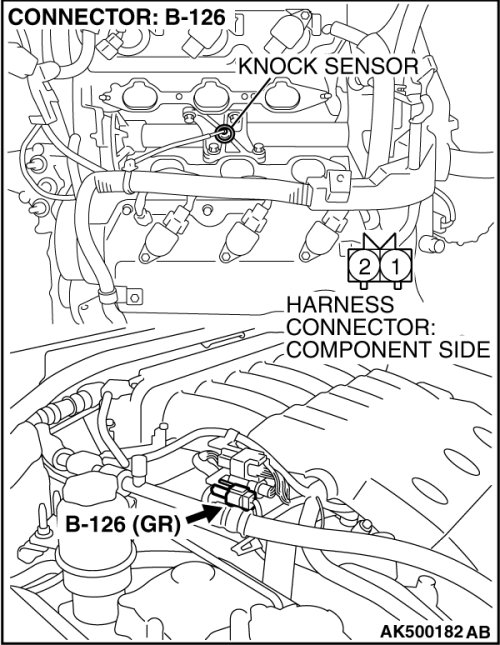 CONNECTOR: B-126

KNOCK SENSOR

2 1

HARNESS CONNECTOR: COMPONENT SIDE

B-126 (GR)

AK500182 AB