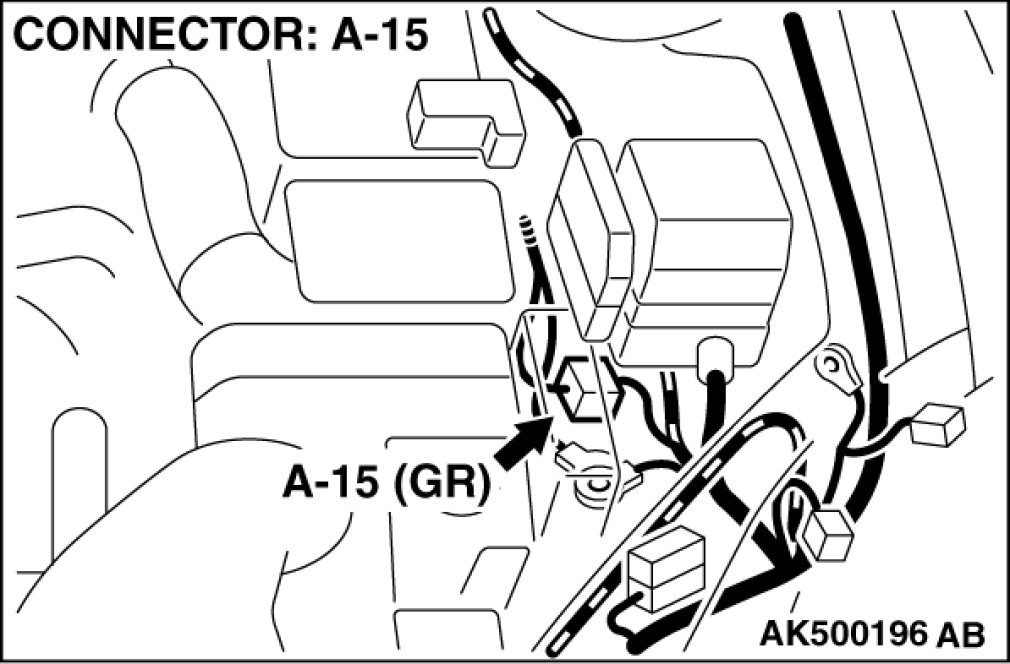 CONNECTOR: A-15

A-15 (GR)

AK500196 AB