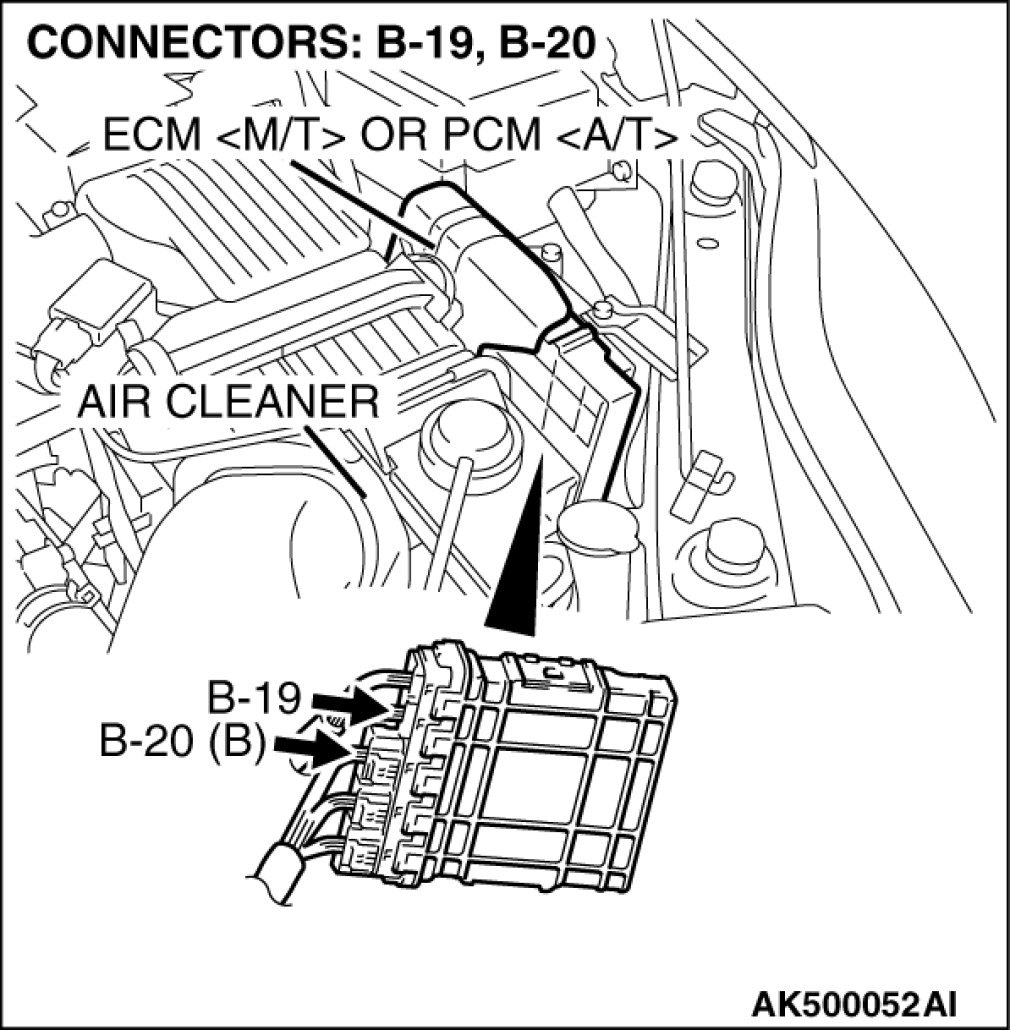 CONNECTORS: B-19, B-20

ECM <M/T> OR PCM <A/T>

AIR CLEANER

B-19

B-20 (B)

AK500052AI