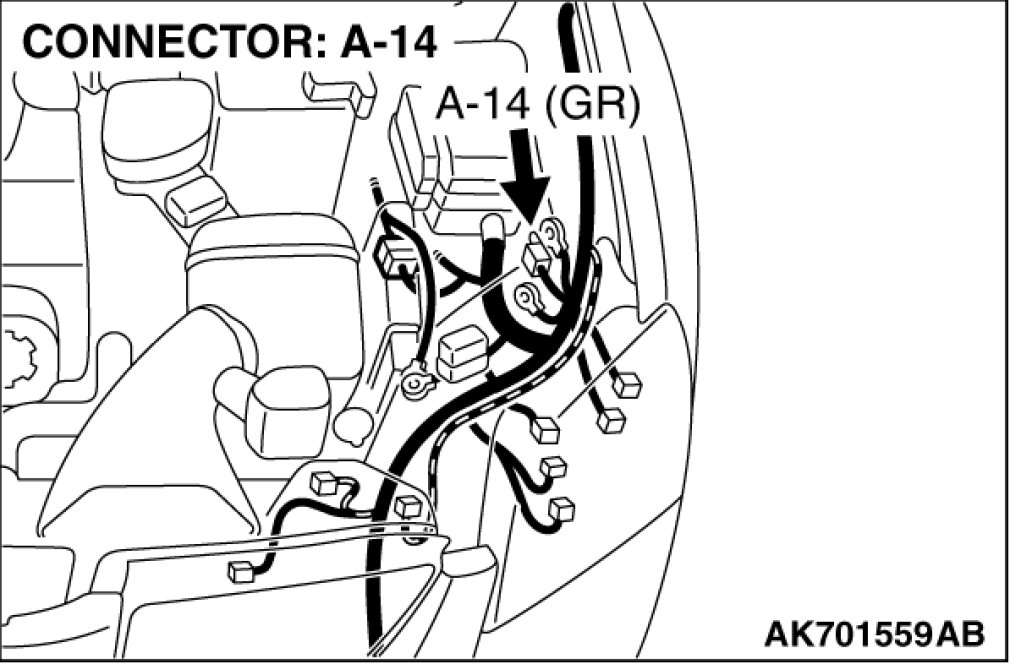 CONNECTOR: A-14

A-14 (GR)

AK701559AB