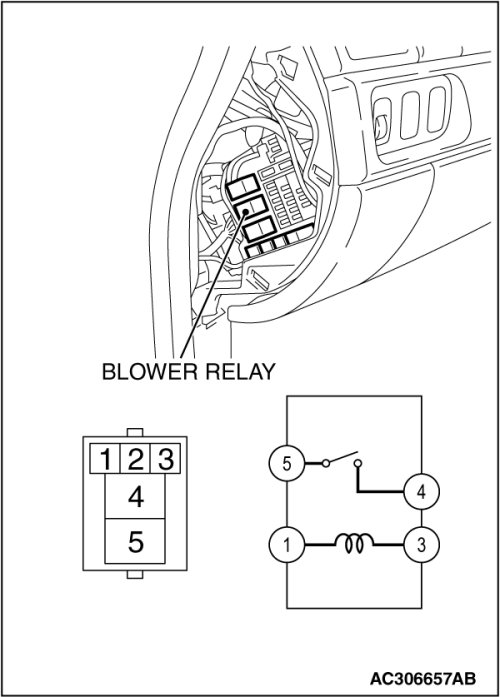 BLOWER RELAY

1 2 3
4
5

5
4
1
3

AC306657AB