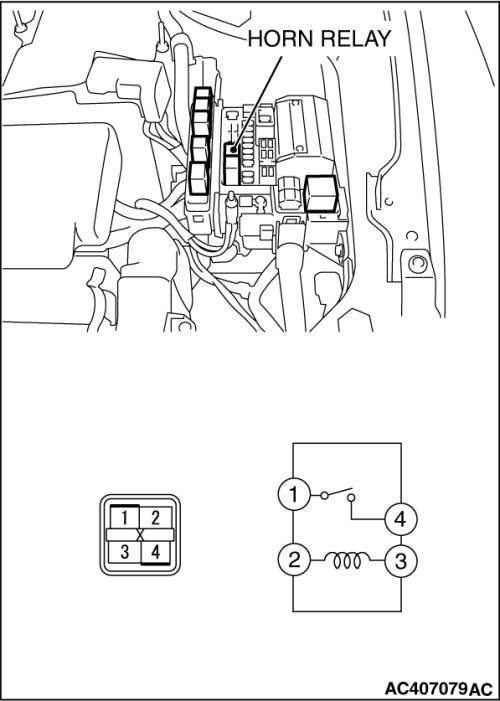 HORN RELAY

1 2
3 4

1
4
2
3

AC407079AC