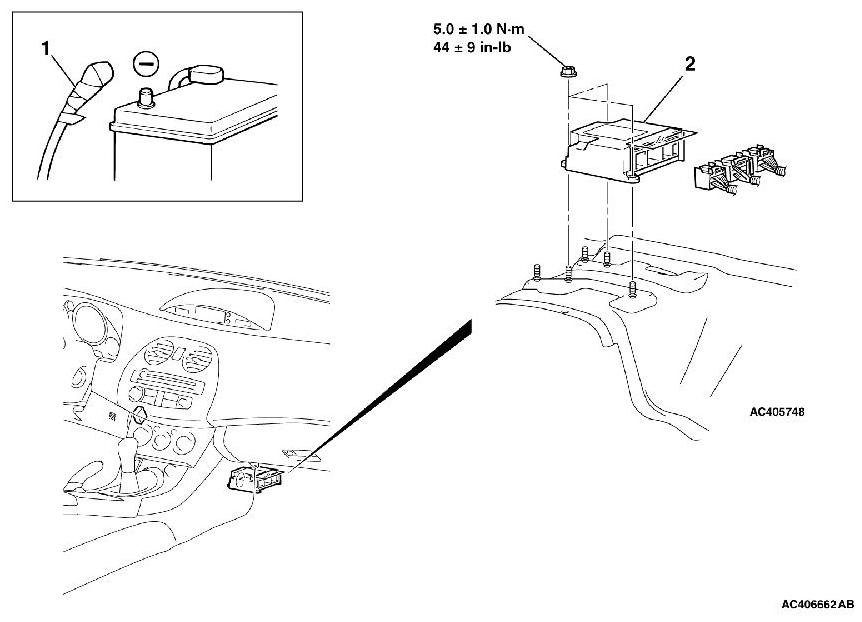 1

5.0 ± 1.0 N·m
44 ± 9 in-lb

2

AC405748

AC406662AB