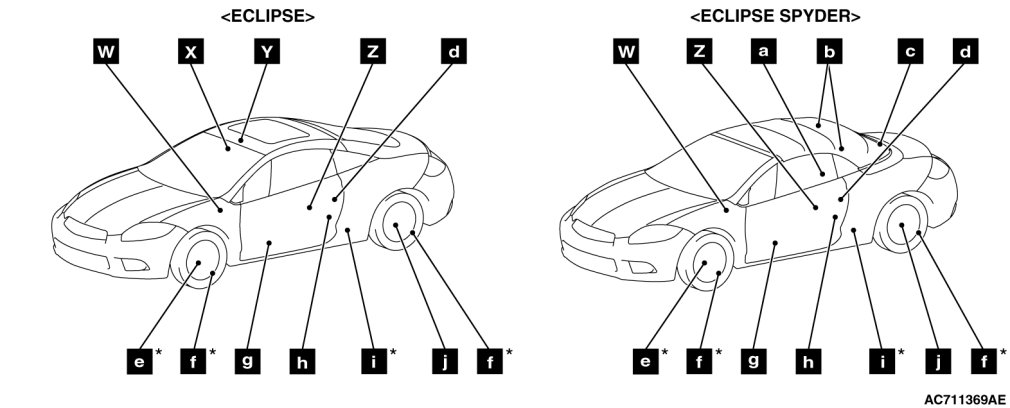 <ECLIPSE>

W X Y Z d

e* f* g h i* j f*

<ECLIPSE SPYDER>

W Z a b c d

e* f* g h i* j f*

AC711369AE