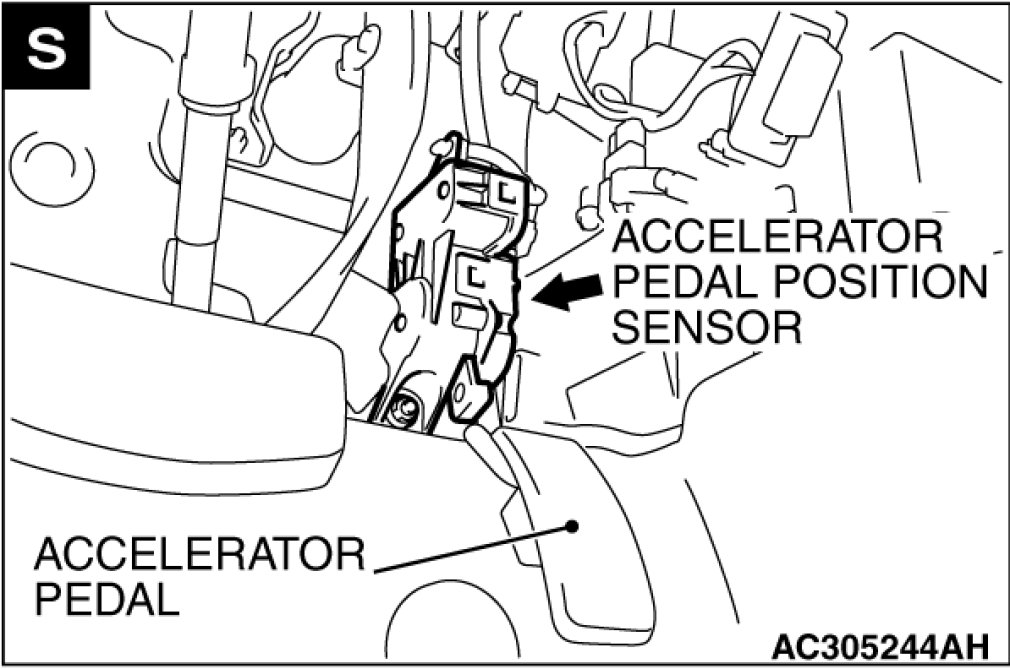 S

ACCELERATOR PEDAL POSITION SENSOR

ACCELERATOR PEDAL

AC305244AH