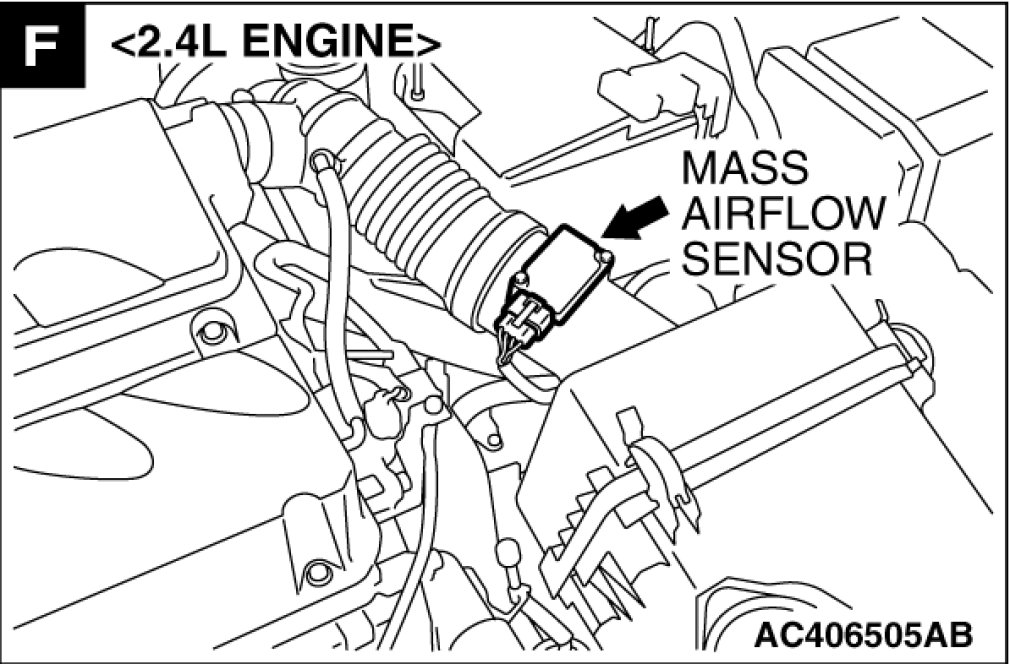 F

<2.4L ENGINE>

MASS AIRFLOW SENSOR

AC406505AB