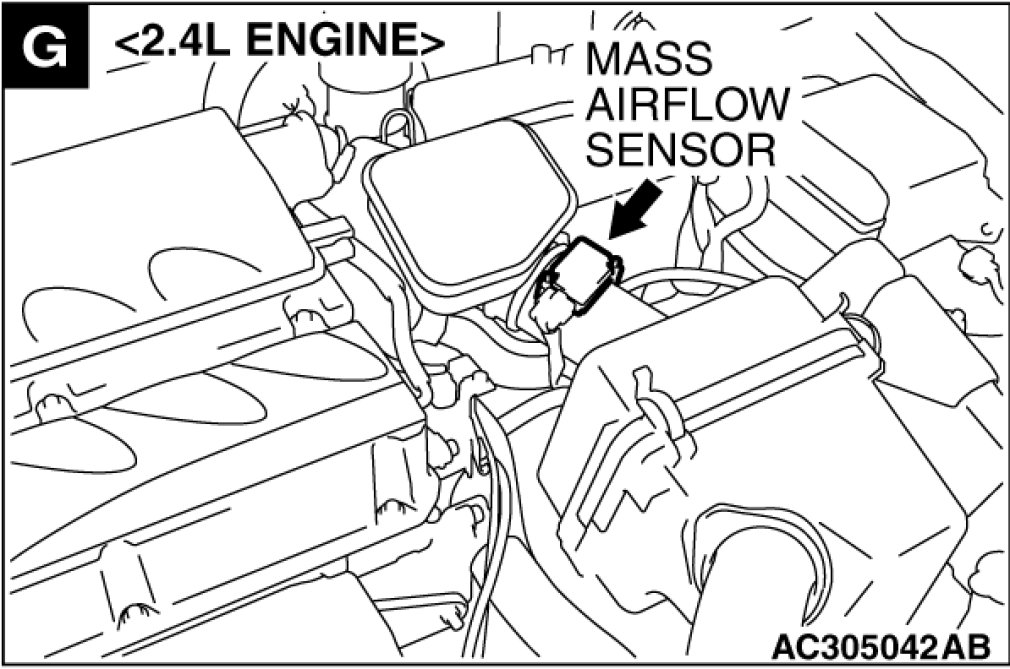 G <2.4L ENGINE>

MASS AIRFLOW SENSOR

AC305042AB